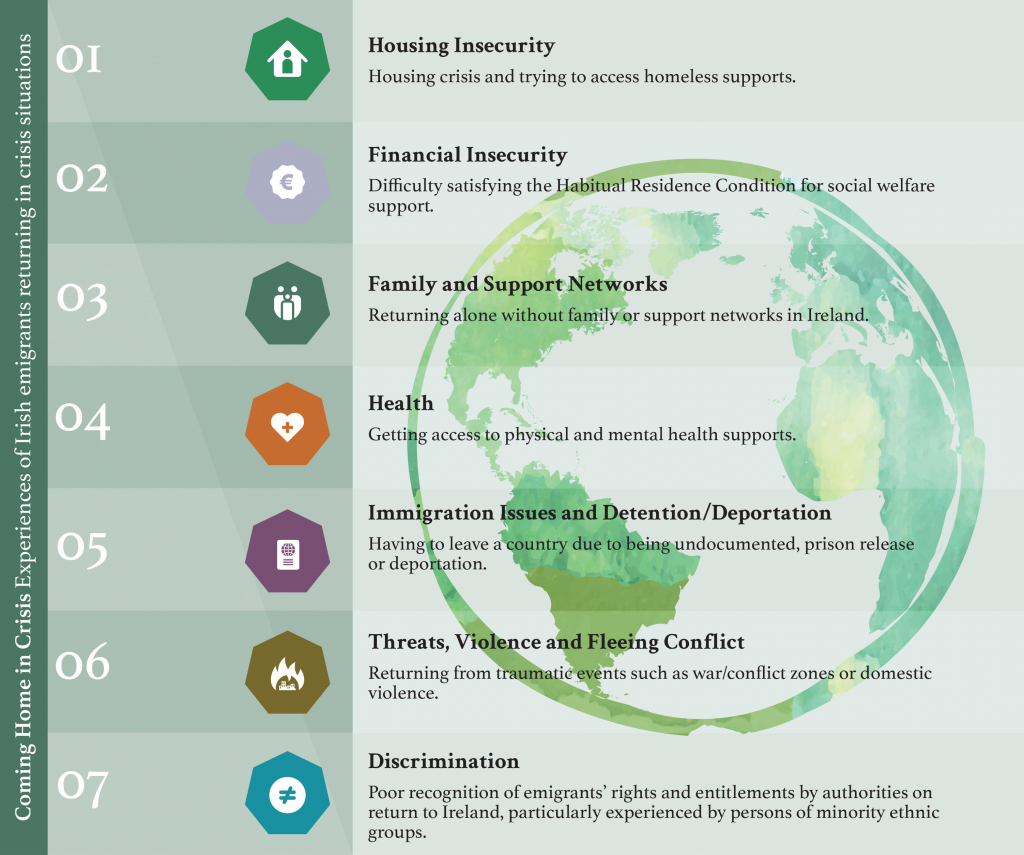 Coming Home in Crisis Experiences of Irish emigrants returning in crisis situations

01 Housing Insecurity
Housing crisis and trying to access homeless supports.

02 Financial Insecurity
Difficulty satisfying the Habitual Residence Condition for social welfare support.

03 Family and Support Networks
Returning alone without family or support networks in Ireland.

04 Health
Getting access to physical and mental health supports.

05 Immigration Issues and Detention/Deportation
Having to leave a country due to being undocumented, prison release or deportation.

06 Threats, Violence and Fleeing Conflict
Returning from traumatic events such as war/conflict zones or domestic violence.

07 Discrimination
Poor recognition of emigrants' rights and entitlements by authorities on return to Ireland, particularly experienced by persons of minority ethnic groups.